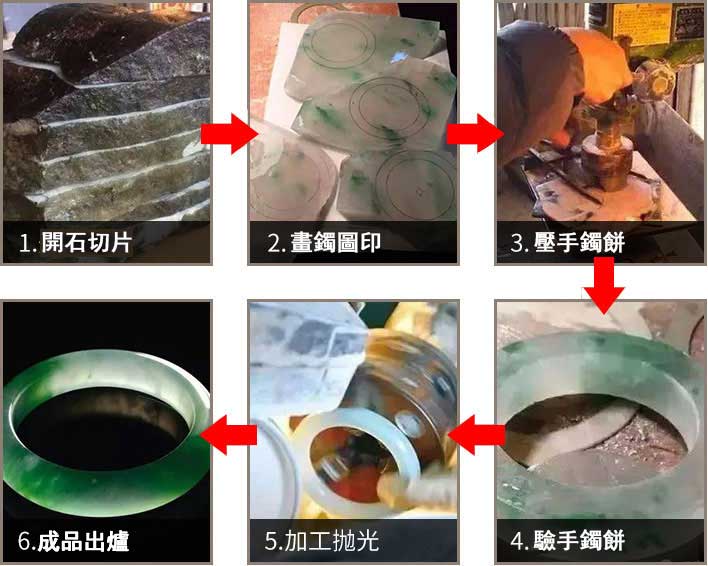 1.開石切片

2.畫鐲圖印

3.壓手鐲餅

4.驗手鐲餅

5.加工拋光

6.成品出爐